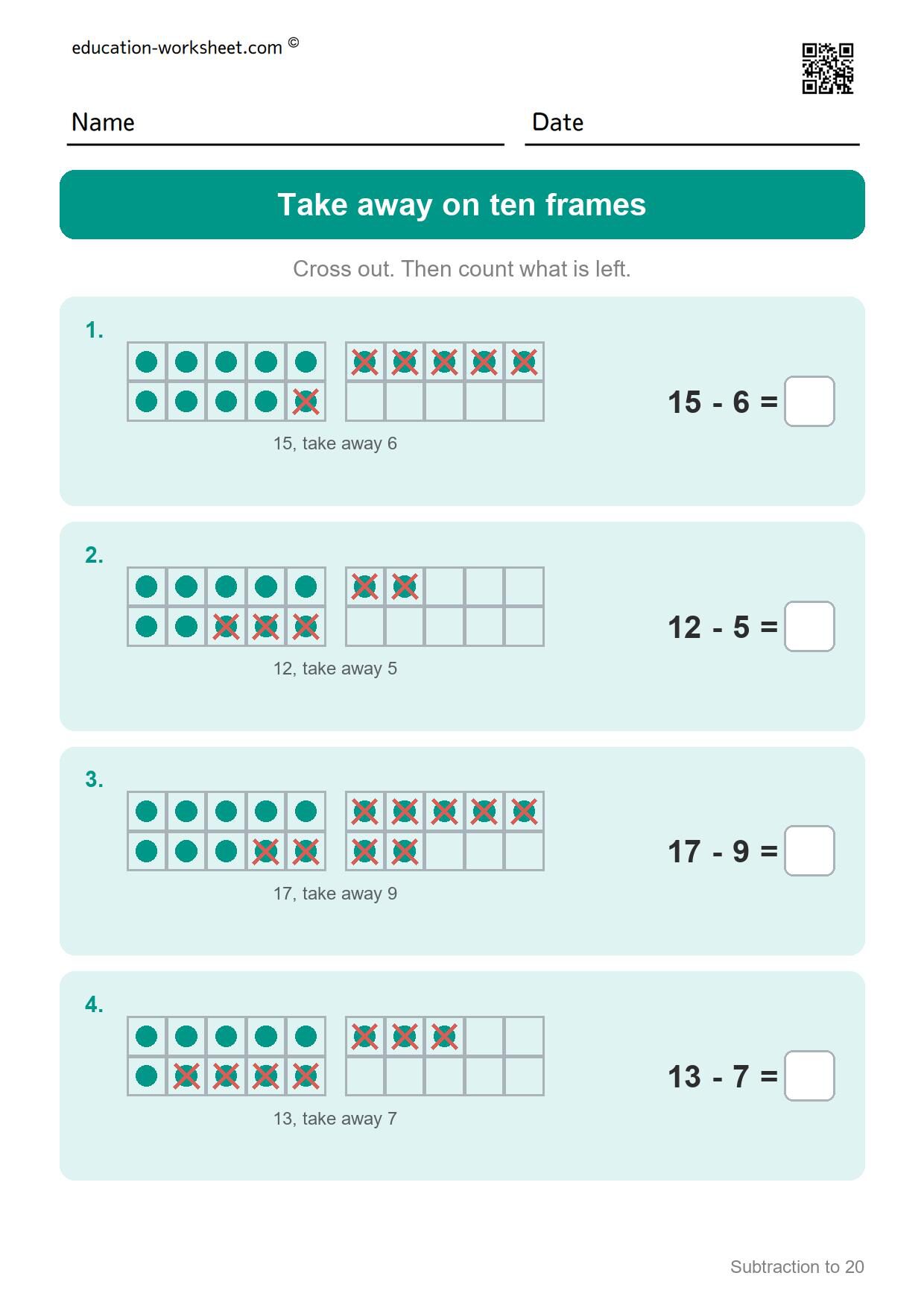 education-worksheet.com ©

Name

Date

Take away on ten frames

Cross out. Then count what is left.

1.

15, take away 6

15 - 6 =

2.

12, take away 5

12 - 5 =

3.

17, take away 9

17 - 9 =

4.

13, take away 7

13 - 7 =

Subtraction to 20