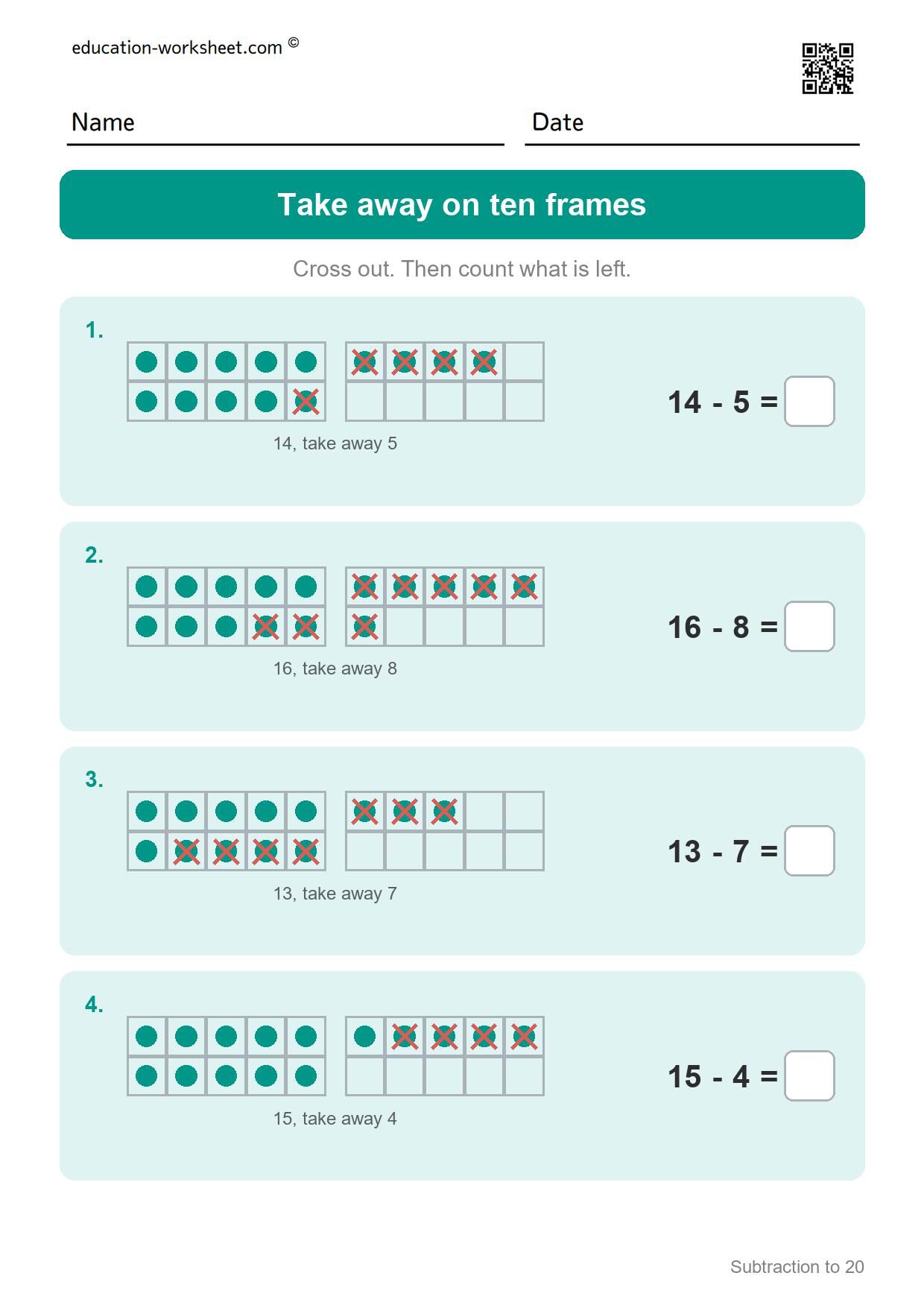 education-worksheet.com ©

Name

Date

Take away on ten frames

Cross out. Then count what is left.

1.

14, take away 5

$14 - 5 =$

2.

16, take away 8

$16 - 8 =$

3.

13, take away 7

$13 - 7 =$

4.

15, take away 4

$15 - 4 =$

Subtraction to 20