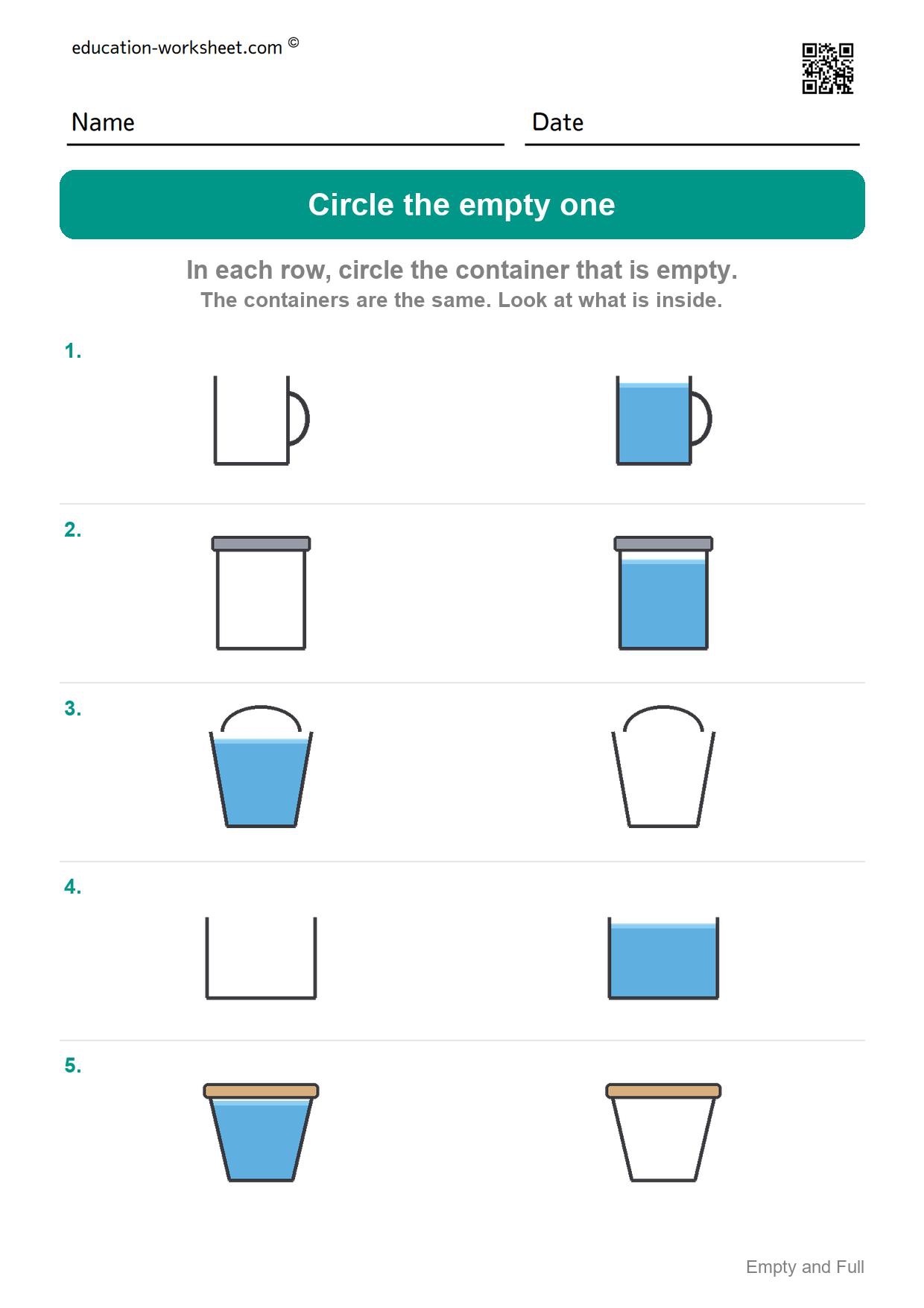 education-worksheet.com ©

Name

Date

Circle the empty one

In each row, circle the container that is empty.
The containers are the same. Look at what is inside.

1.

2.

3.

4.

5.

Empty and Full