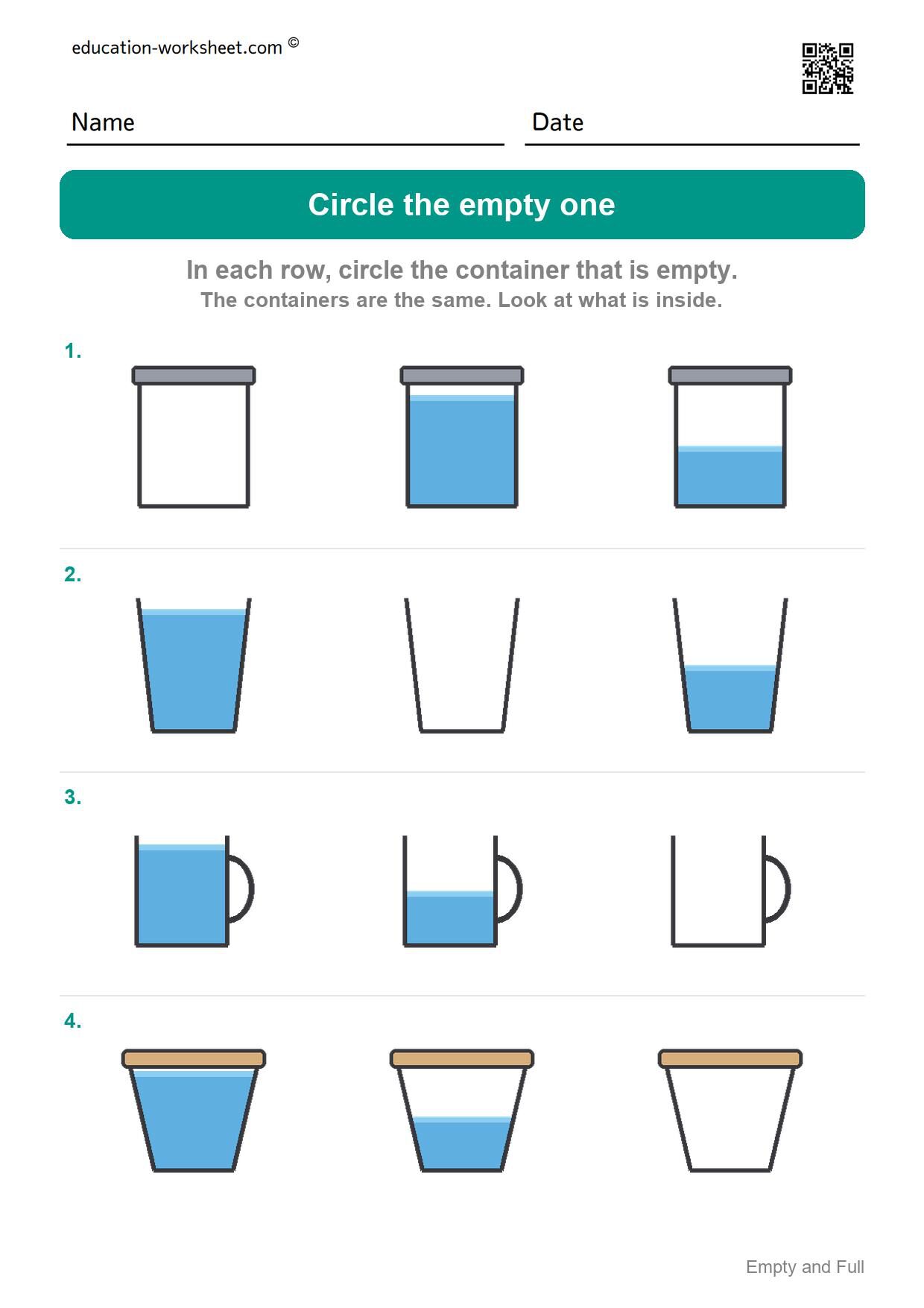 education-worksheet.com ©

Name

Date

Circle the empty one

In each row, circle the container that is empty.
The containers are the same. Look at what is inside.

1.

2.

3.

4.

Empty and Full